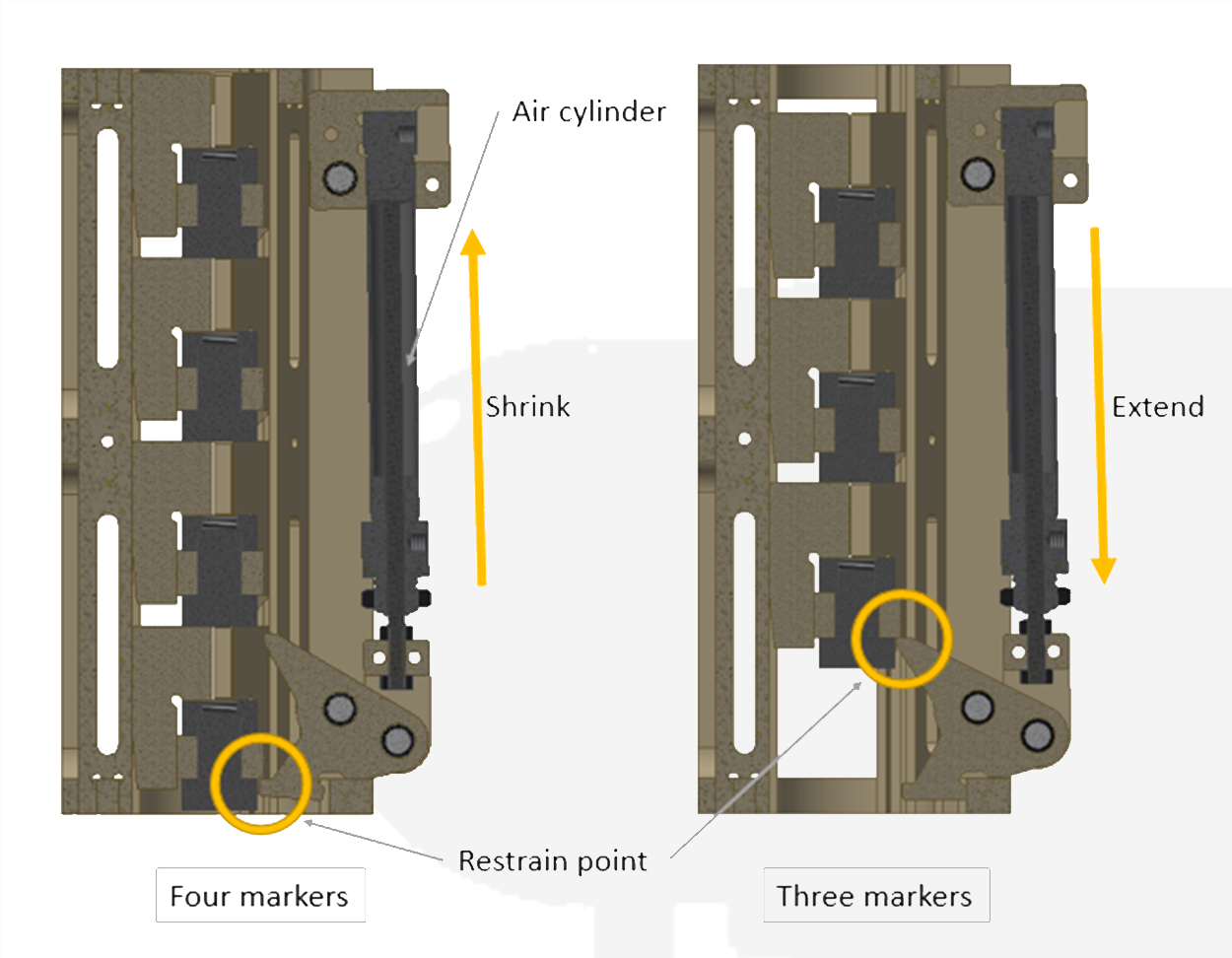 Air cylinder

Shrink

Extend

Restrain point

Four markers

Three markers